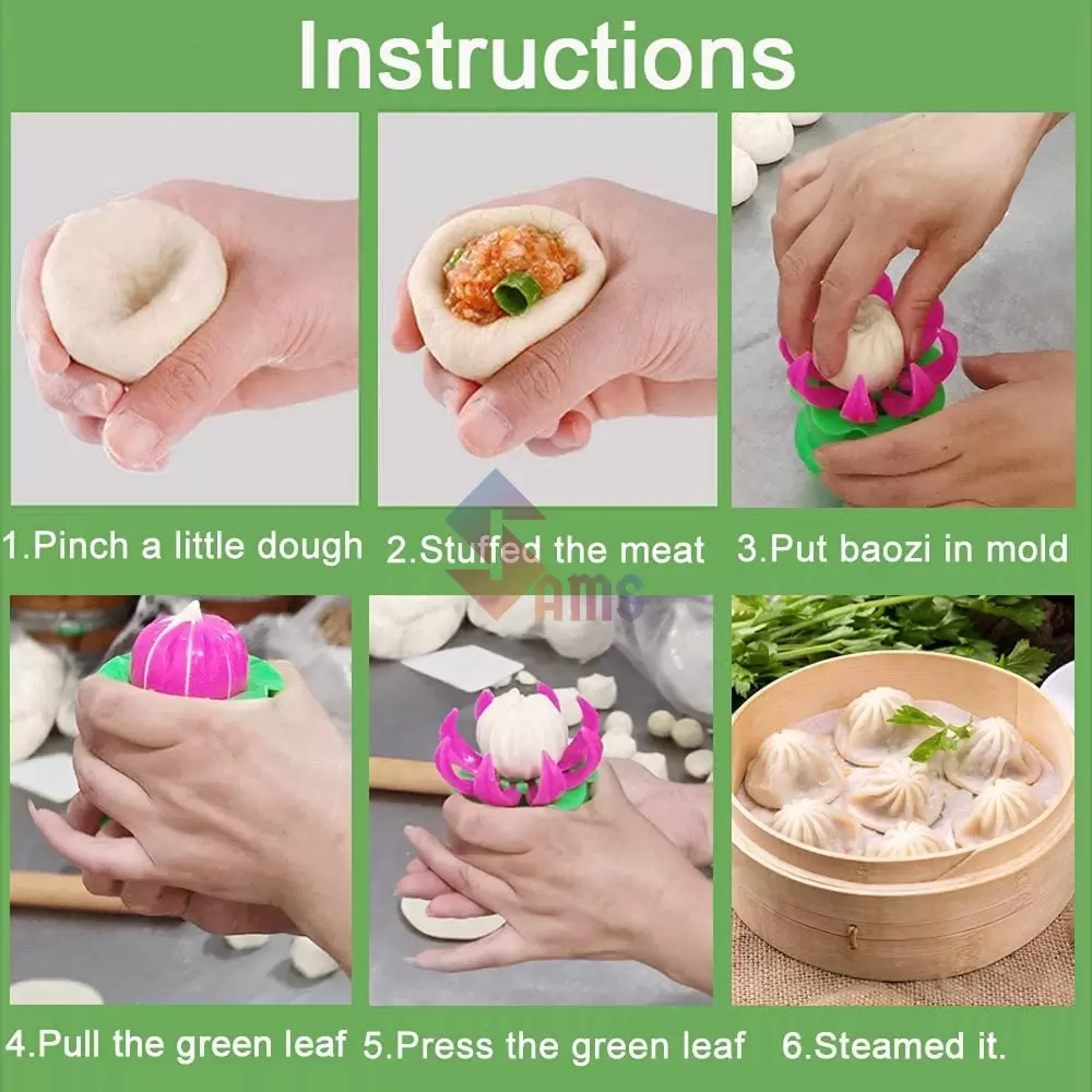 Instructions

1.Pinch a little dough

2.Stuffed the meat

3.Put baozi in mold

SAMS

4.Pull the green leaf

5.Press the green leaf

6.Steamed it.